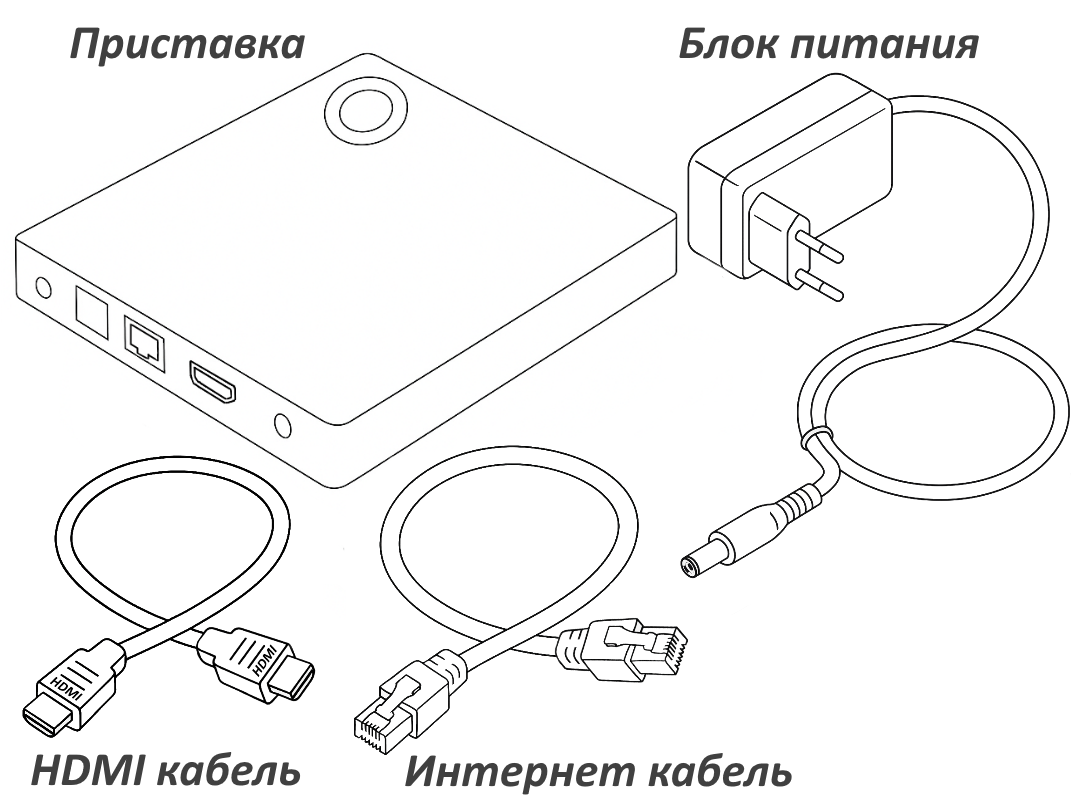 Приставка

Блок питания

HDMI

HDMI

HDMI кабель

Интернет кабель